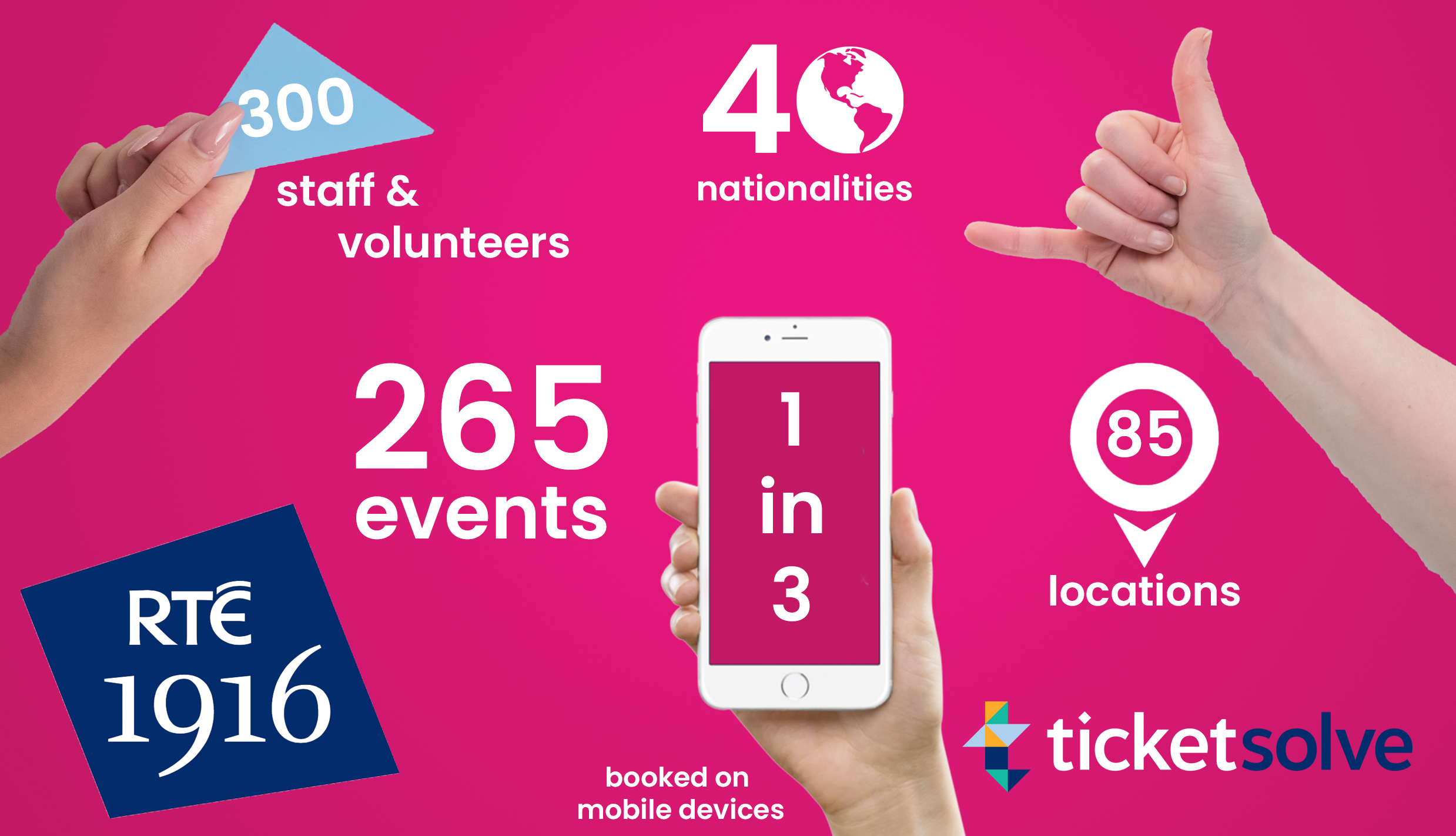 300
staff &
volunteers

40
nationalities

265
events

1
in
3

booked on
mobile devices

85
locations

RTÉ
1916

ticketsolve